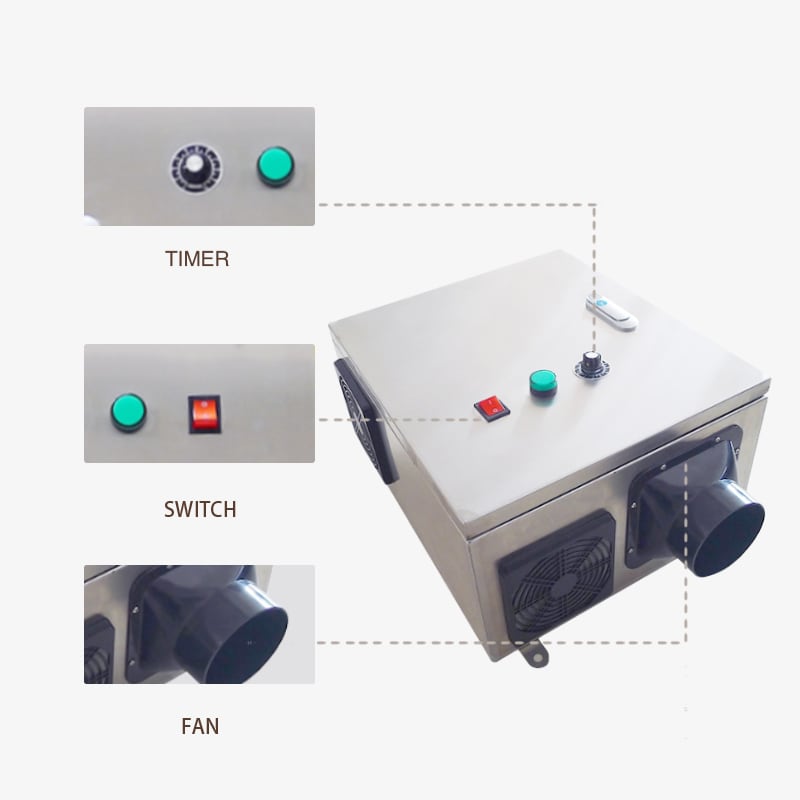 TIMER

SWITCH

FAN