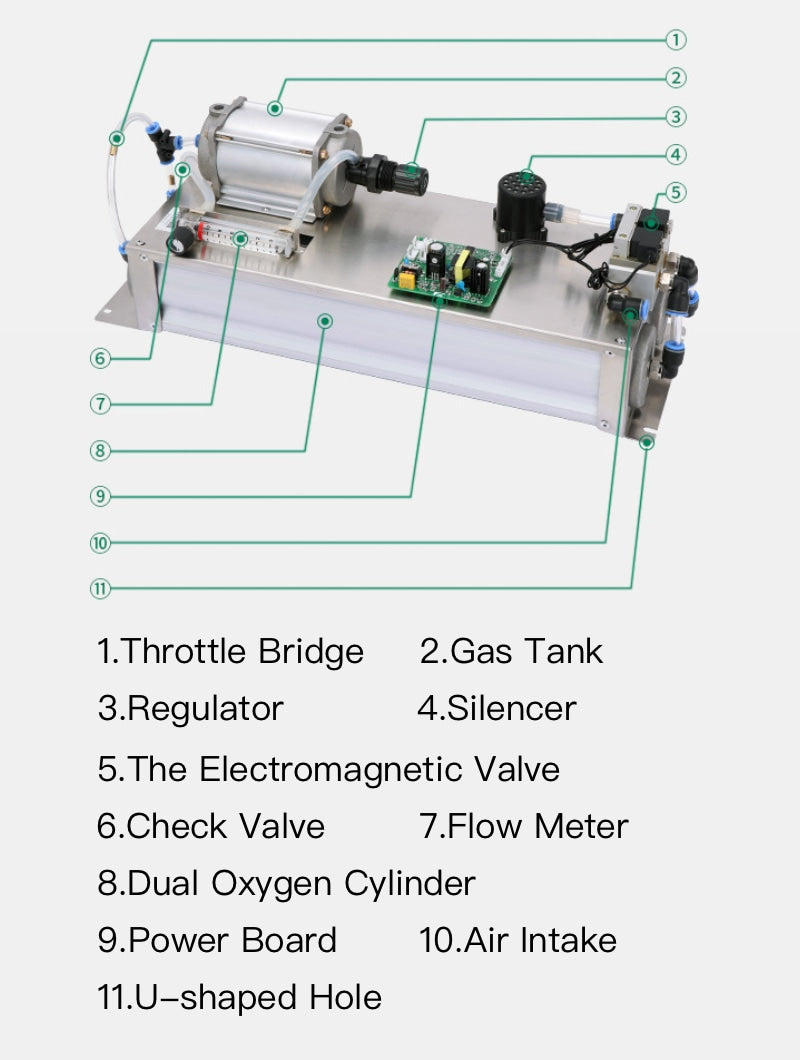 ①
②
③
④
⑤
⑥
⑦
⑧
⑨
⑩
⑪

1.Throttle Bridge 2.Gas Tank
3.Regulator 4.Silencer
5.The Electromagnetic Valve
6.Check Valve 7.Flow Meter
8.Dual Oxygen Cylinder
9.Power Board 10.Air Intake
11.U-shaped Hole